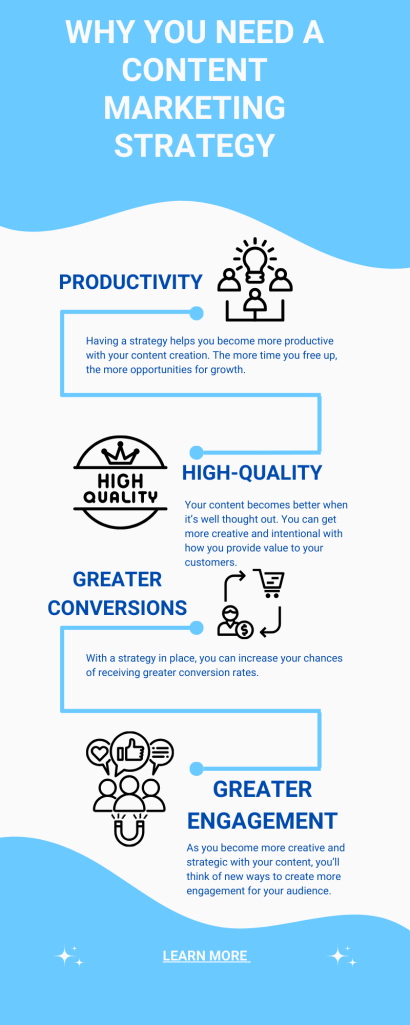 WHY YOU NEED A CONTENT MARKETING STRATEGY

PRODUCTIVITY

Having a strategy helps you become more productive with your content creation. The more time you free up, the more opportunities for growth.

HIGH QUALITY

HIGH-QUALITY

Your content becomes better when it's well thought out. You can get more creative and intentional with how you provide value to your customers.

GREATER CONVERSIONS

With a strategy in place, you can increase your chances of receiving greater conversion rates.

GREATER ENGAGEMENT

As you become more creative and strategic with your content, you'll think of new ways to create more engagement for your audience.

LEARN MORE