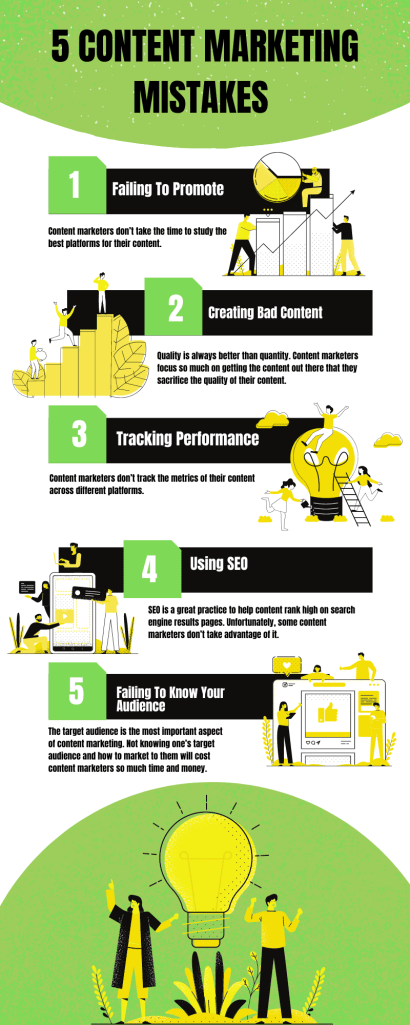 5 CONTENT MARKETING MISTAKES

1 Failing To Promote

Content marketers don't take the time to study the best platforms for their content.

2 Creating Bad Content

Quality is always better than quantity. Content marketers focus so much on getting the content out there that they sacrifice the quality of their content.

3 Tracking Performance

Content marketers don't track the metrics of their content across different platforms.

4 Using SEO

SEO is a great practice to help content rank high on search engine results pages. Unfortunately, some content marketers don't take advantage of it.

5 Failing To Know Your Audience

The target audience is the most important aspect of content marketing. Not knowing one's target audience and how to market to them will cost content marketers so much time and money.